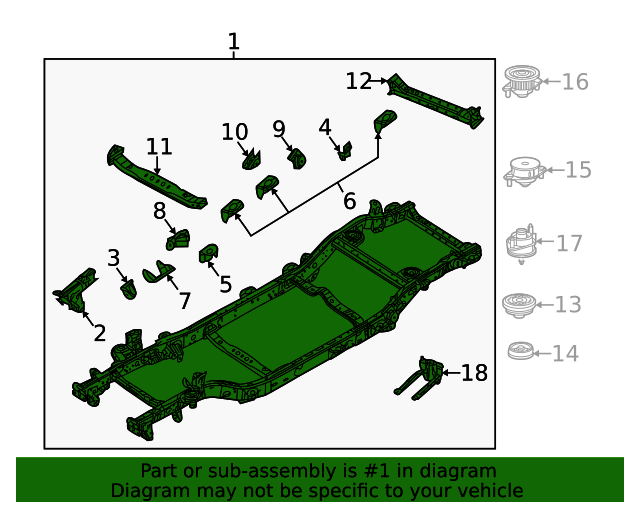 1
12
16
10
9
4
11
15
6
8
17
3
5
7
13
2
14
18

Part or sub-assembly is #1 in diagram
Diagram may not be specific to your vehicle