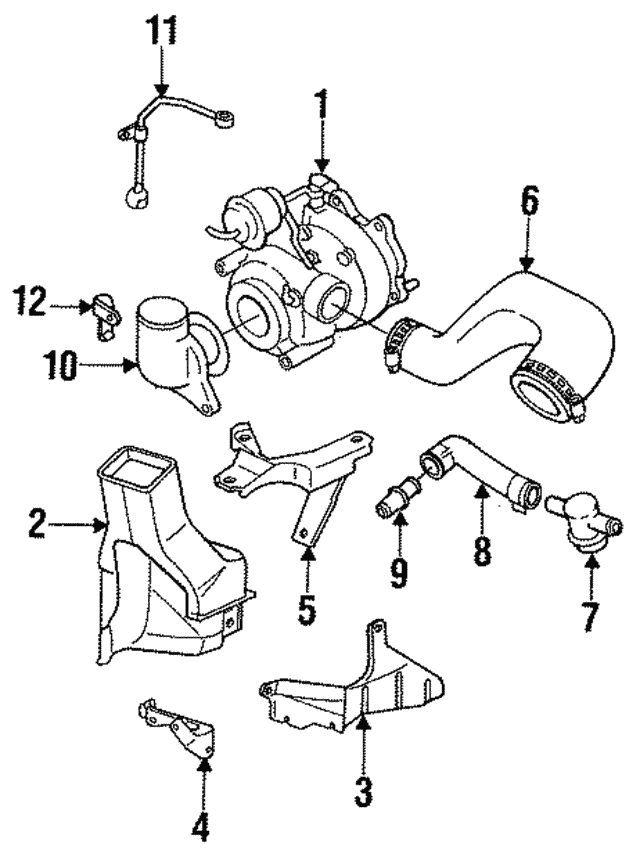 11
1
6
12
10
2
5
9
8
7
3
4