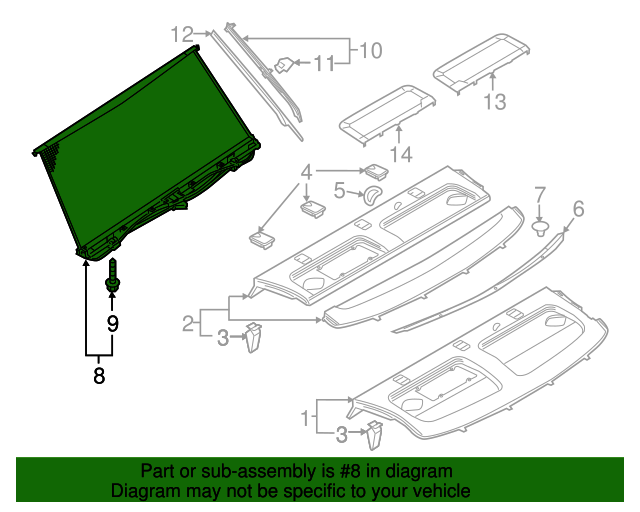 12
10
11
13
14
4
5
7
6
2
3
9
8
1
3

Part or sub-assembly is #8 in diagram
Diagram may not be specific to your vehicle