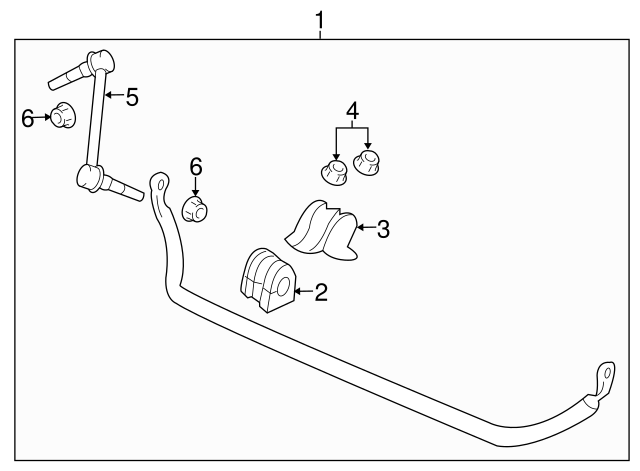 1
5
6
4
6
3
2