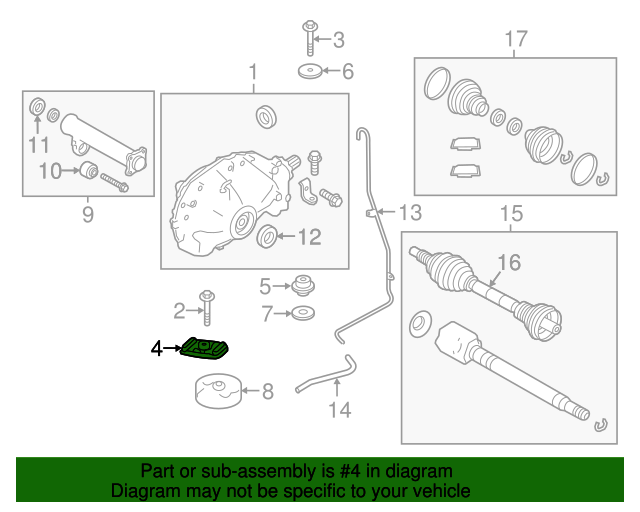 3
6
17
1
11
10
9
13
12
15
16
5
2
7
4
8
14

Part or sub-assembly is #4 in diagram
Diagram may not be specific to your vehicle