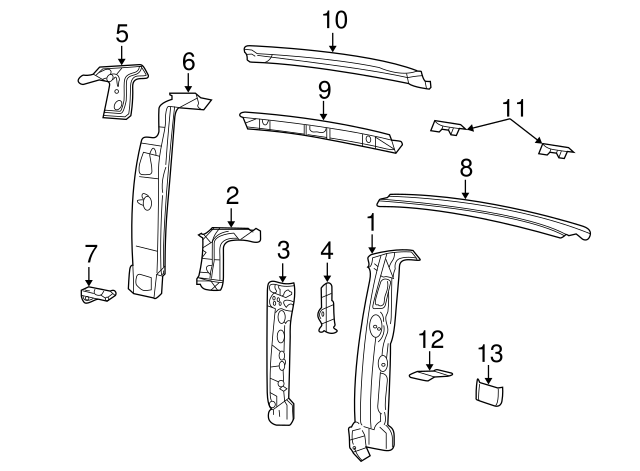 5
6
10
9
11
8
2
1
7
3
4
12
13