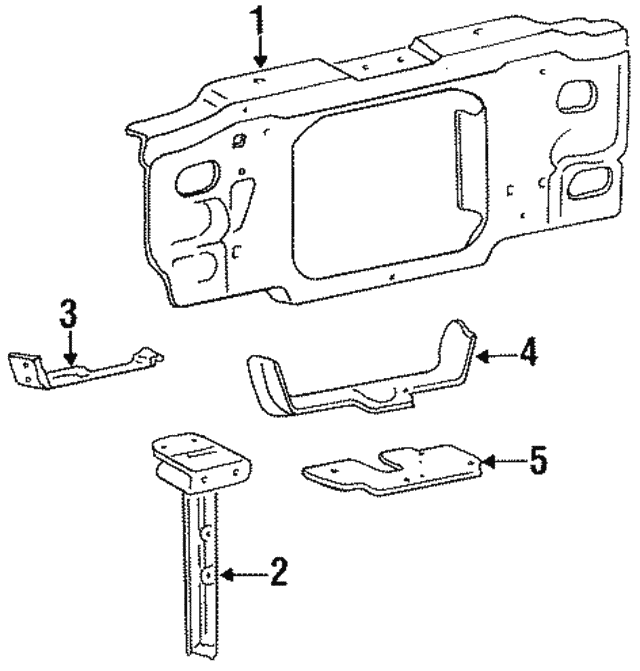 1
3
4
5
2