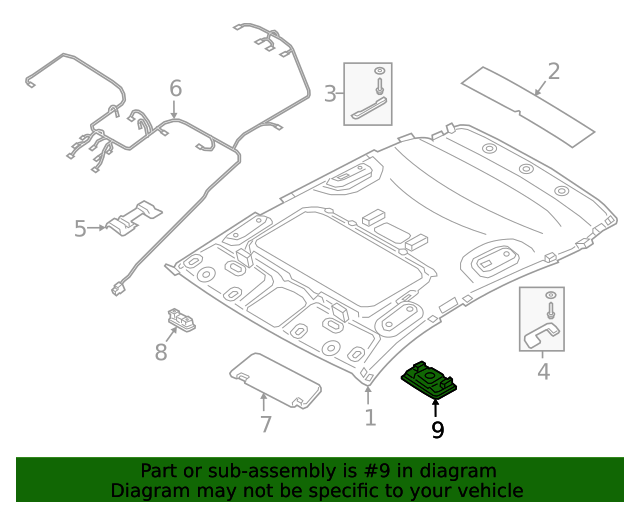 6
3
2
5
8
7
1
9
4

Part or sub-assembly is #9 in diagram
Diagram may not be specific to your vehicle