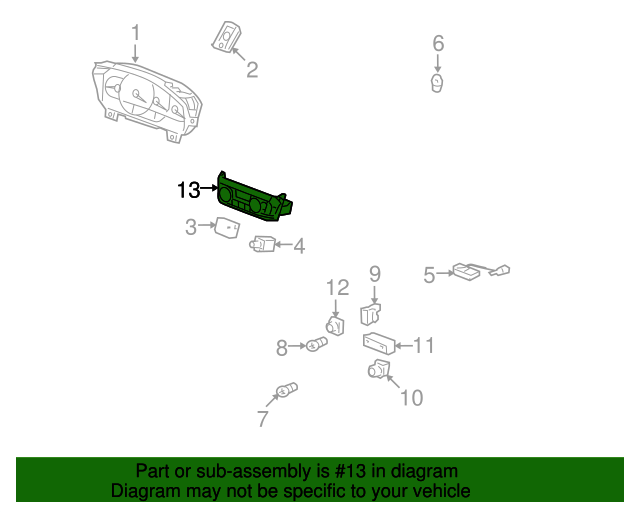 1
2
6
13
3
4
5
9
12
8
11
10
7

Part or sub-assembly is #13 in diagram
Diagram may not be specific to your vehicle