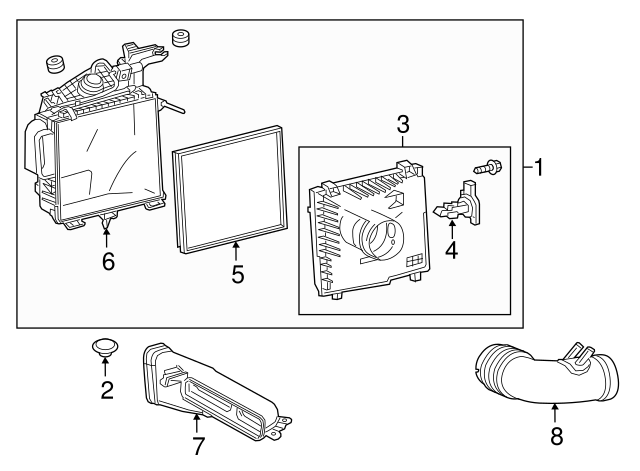 3
1
4
6
5
2
7
8