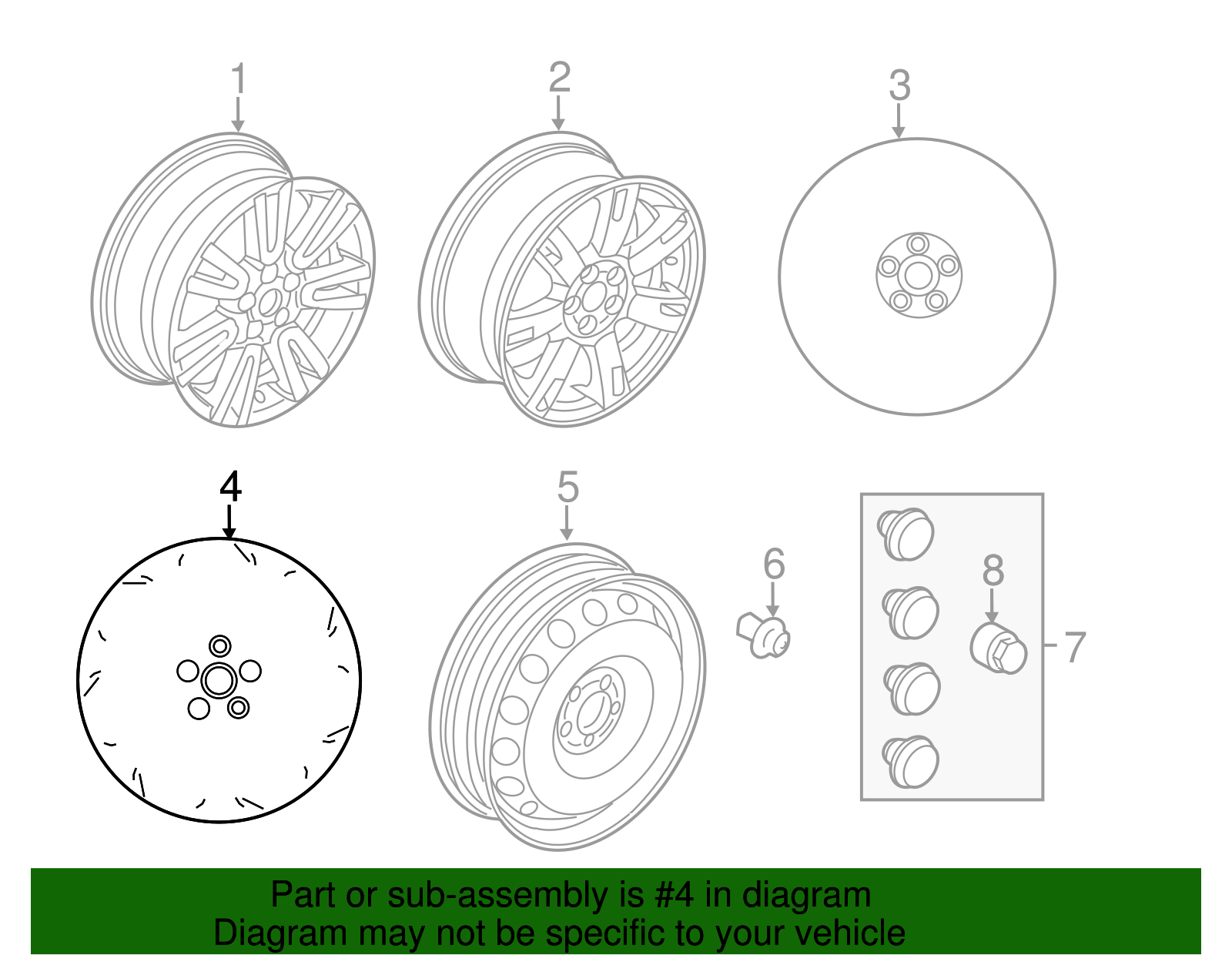 1
2
3
4
5
6
8
7

Part or sub-assembly is #4 in diagram
Diagram may not be specific to your vehicle