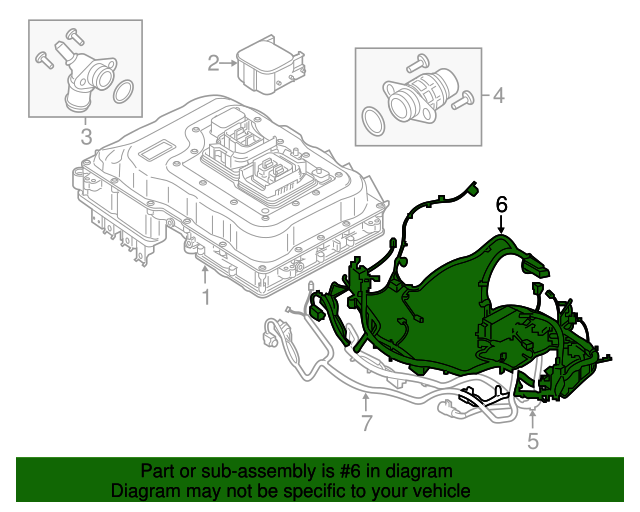 3
2
4
6
1
7
5

Part or sub-assembly is #6 in diagram
Diagram may not be specific to your vehicle