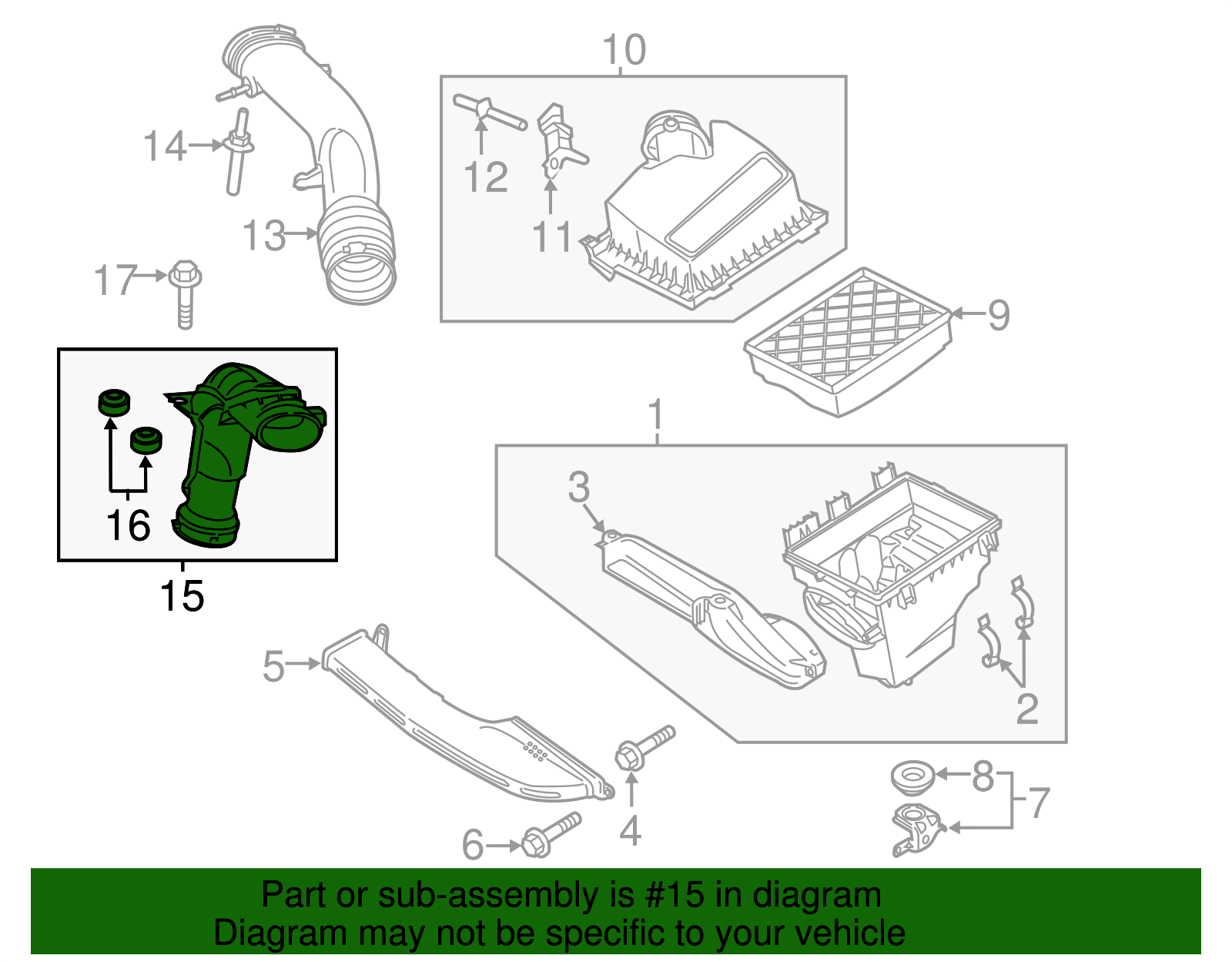 10
14
12
11
13
17
9
16
15
1
3
2
5
4
6
8
7
Part or sub-assembly is #15 in diagram
Diagram may not be specific to your vehicle