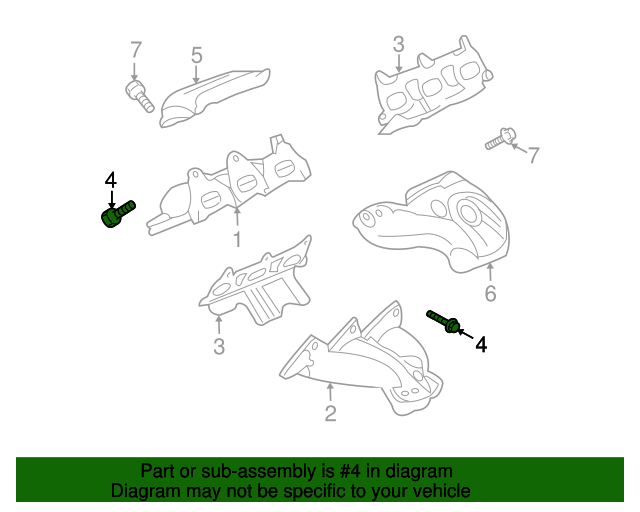 7
5
3
7
4
1
6
3
4
2

Part or sub-assembly is #4 in diagram
Diagram may not be specific to your vehicle