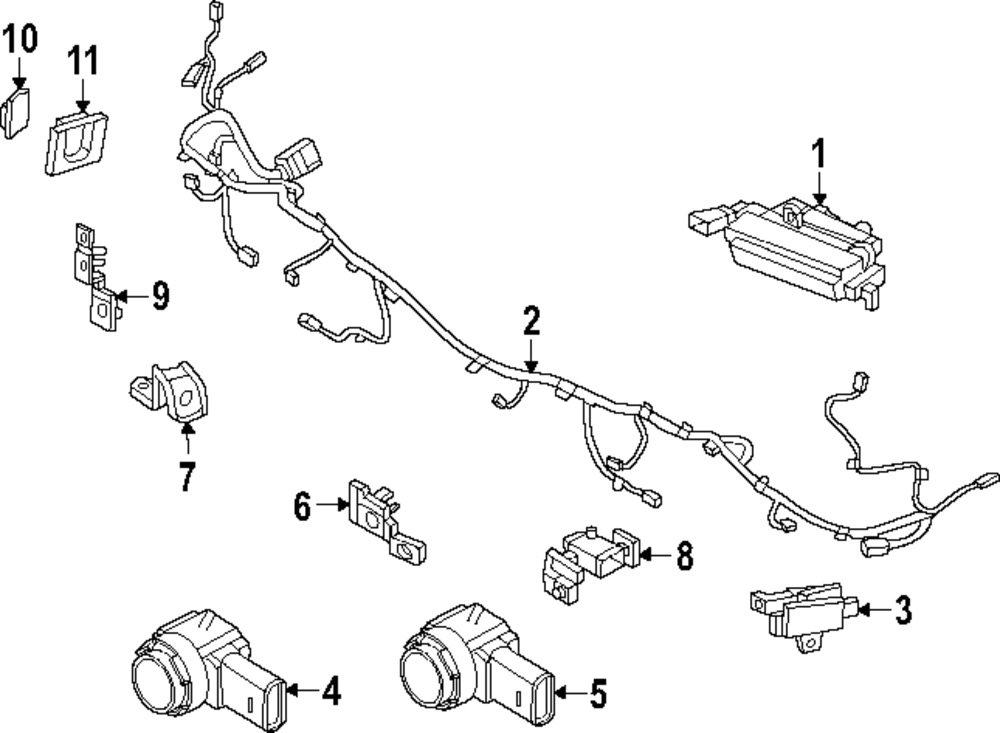 10
11
1
9
2
7
6
8
3
4
5