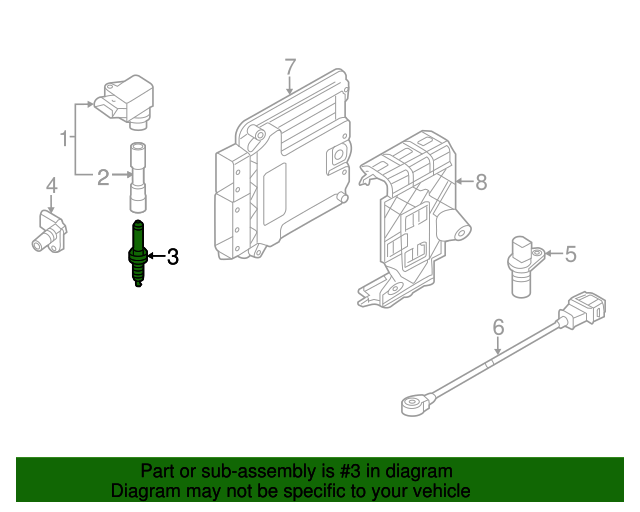 7

1

2

4

3

8

5

6

Part or sub-assembly is #3 in diagram
Diagram may not be specific to your vehicle