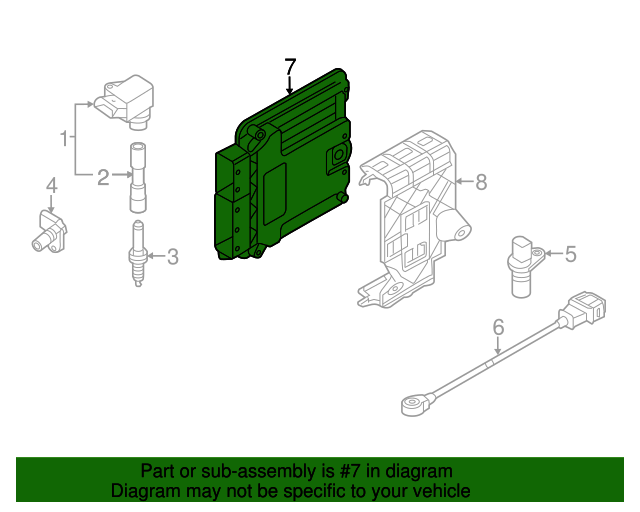 7

1

2

4

3

8

5

6

Part or sub-assembly is #7 in diagram
Diagram may not be specific to your vehicle