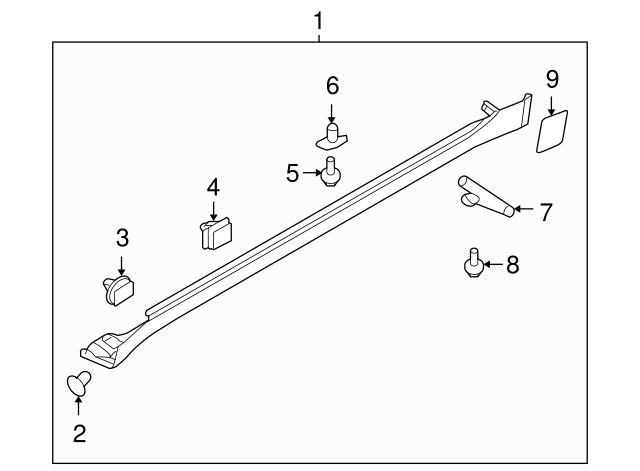 1
6
9
5
4
7
3
8
2