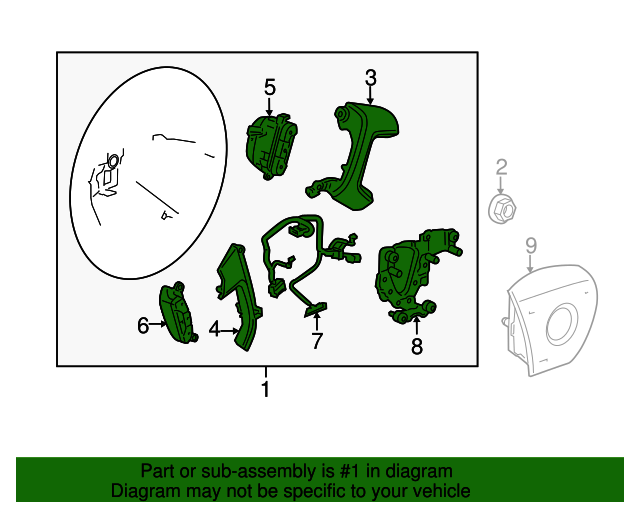 5
3
2
9
6
4
7
8
1

Part or sub-assembly is #1 in diagram
Diagram may not be specific to your vehicle