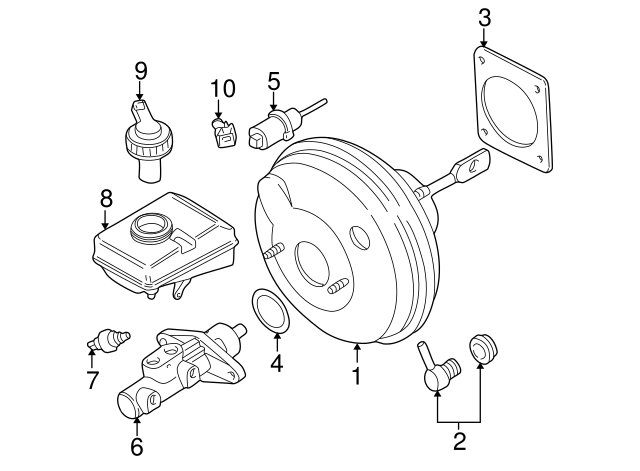 3
9
10
5
8
4
1
7
6
2