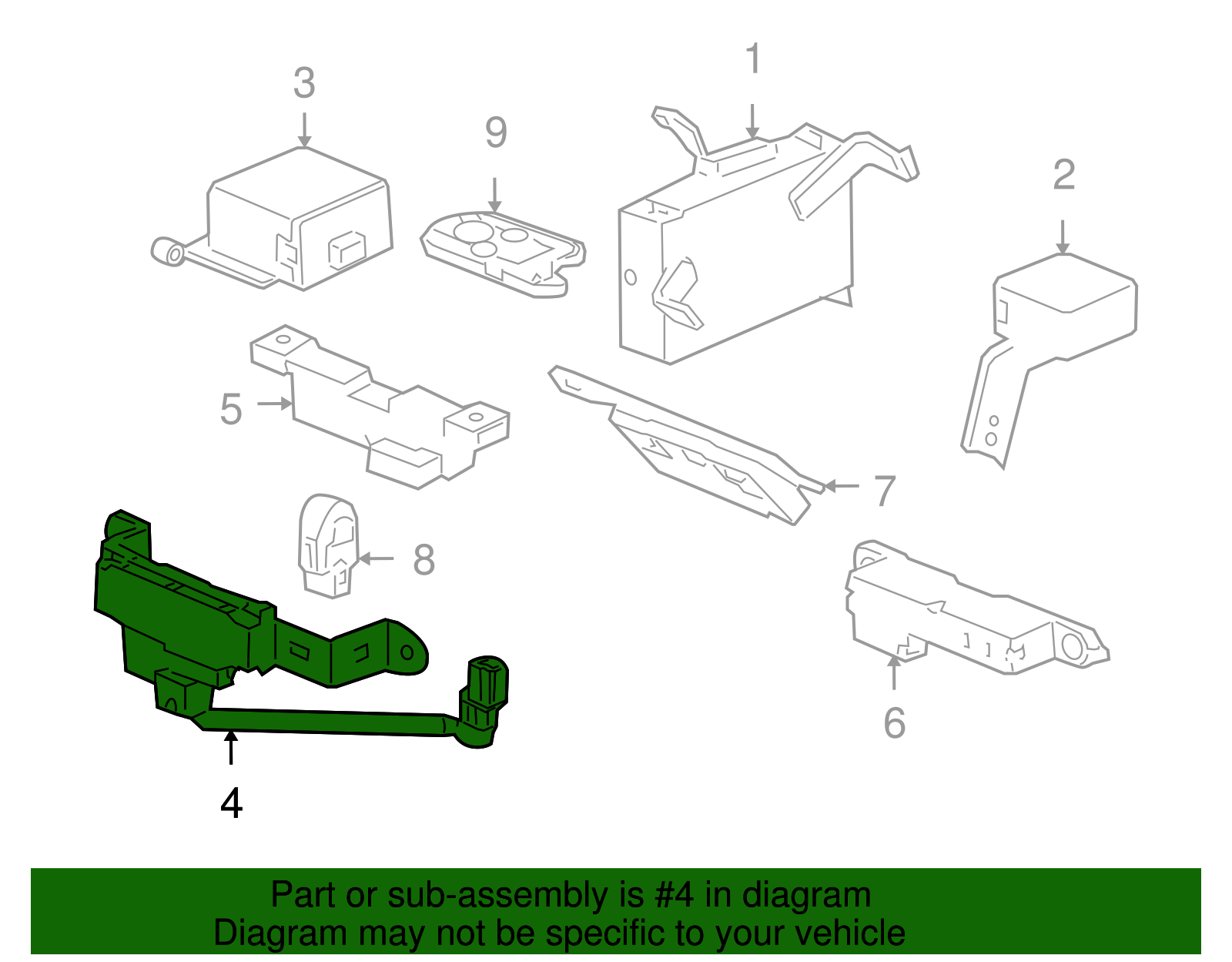 3

9

1

2

5

7

8

6

4

Part or sub-assembly is #4 in diagram
Diagram may not be specific to your vehicle