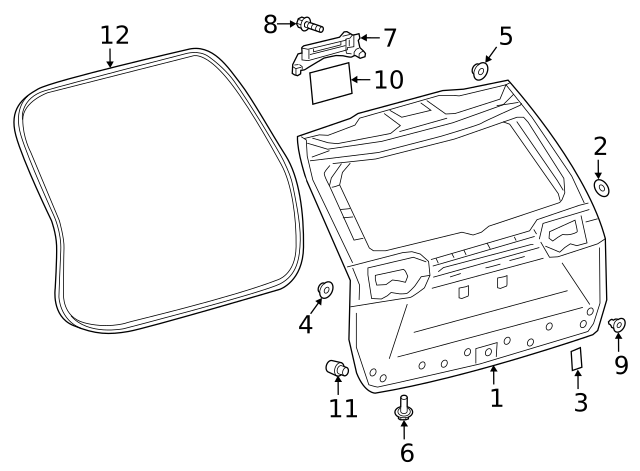 12
8
7
5
10
2
4
9
11
1
3
6