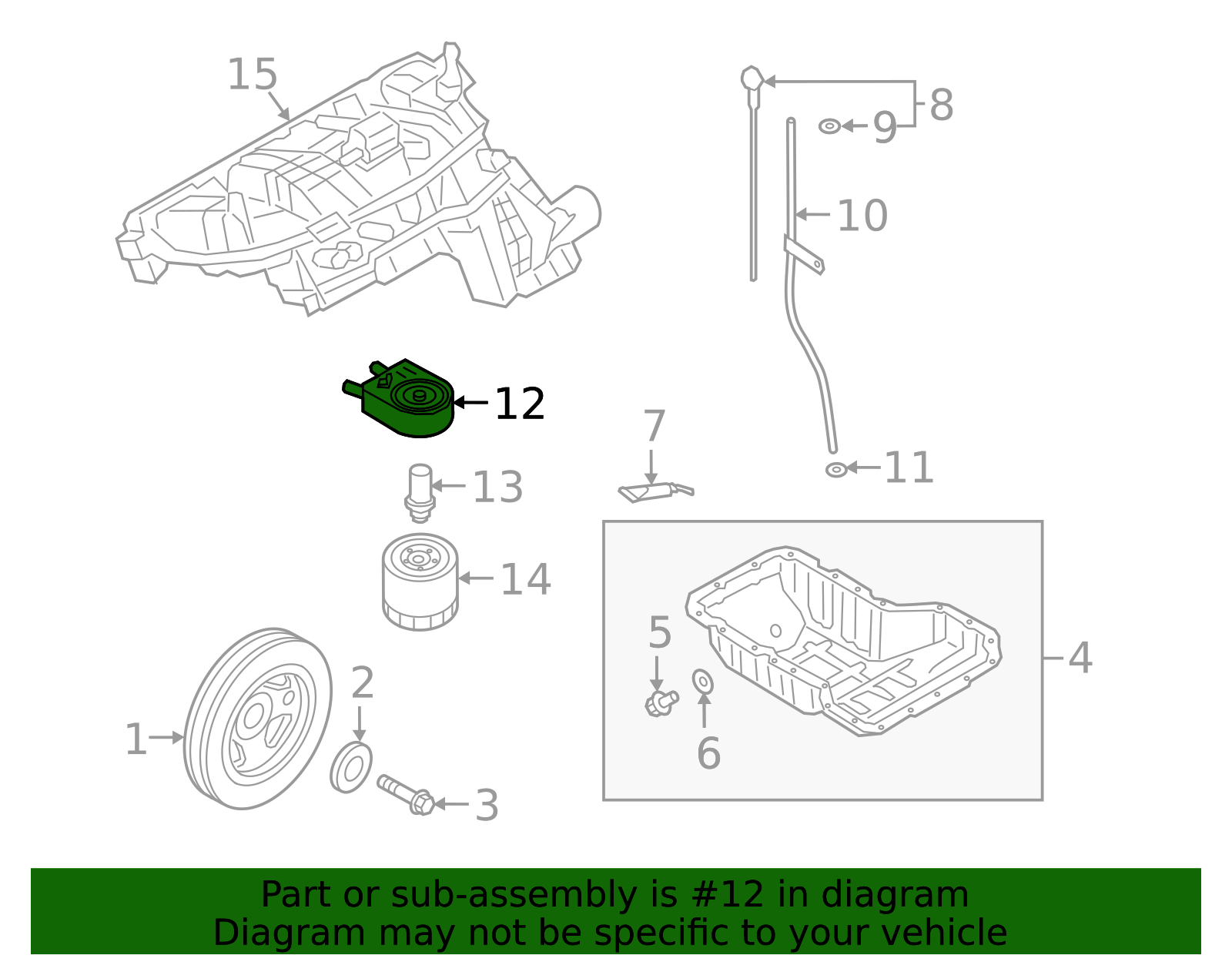 15
8
9
10
12
7
11
13
14
5
4
2
6
1
3

Part or sub-assembly is #12 in diagram
Diagram may not be specific to your vehicle