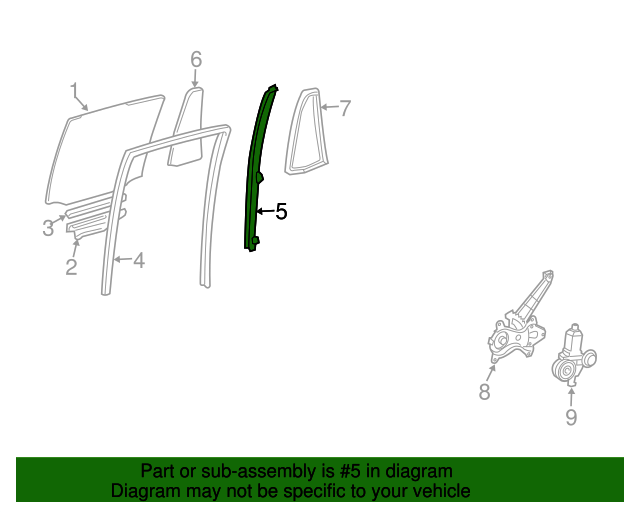 1
6
7
5
3
2
4
8
9

Part or sub-assembly is #5 in diagram
Diagram may not be specific to your vehicle