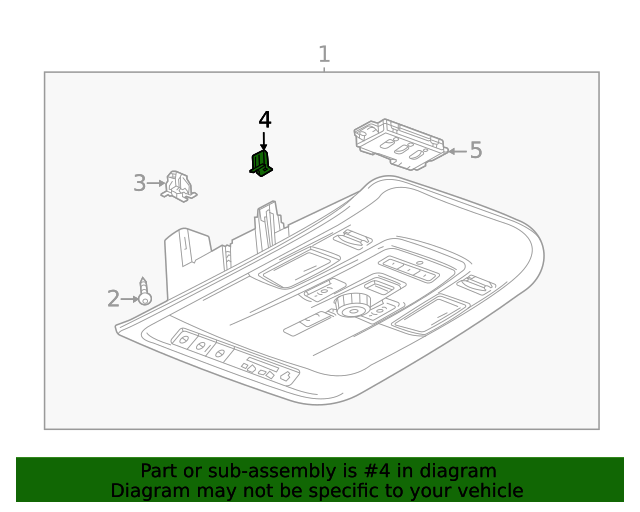 1

4

5

3

2

Part or sub-assembly is #4 in diagram
Diagram may not be specific to your vehicle