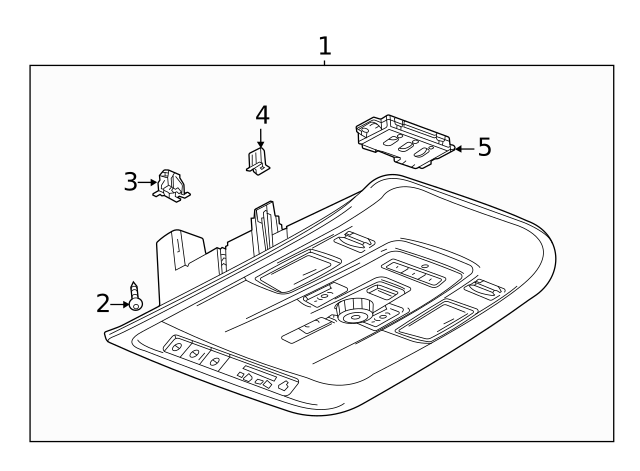 1
4
5
3
2