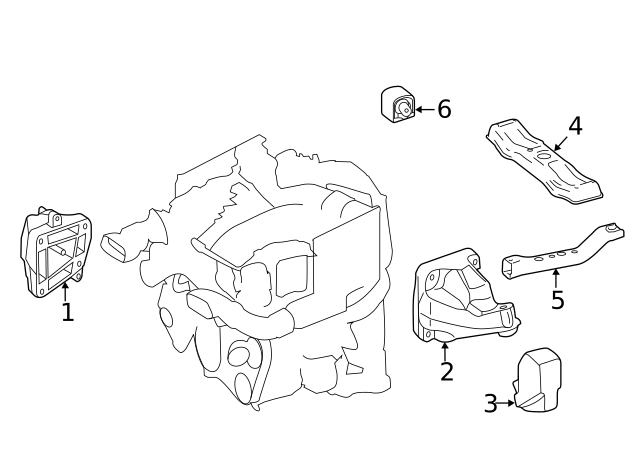 6
4
1
5
2
3