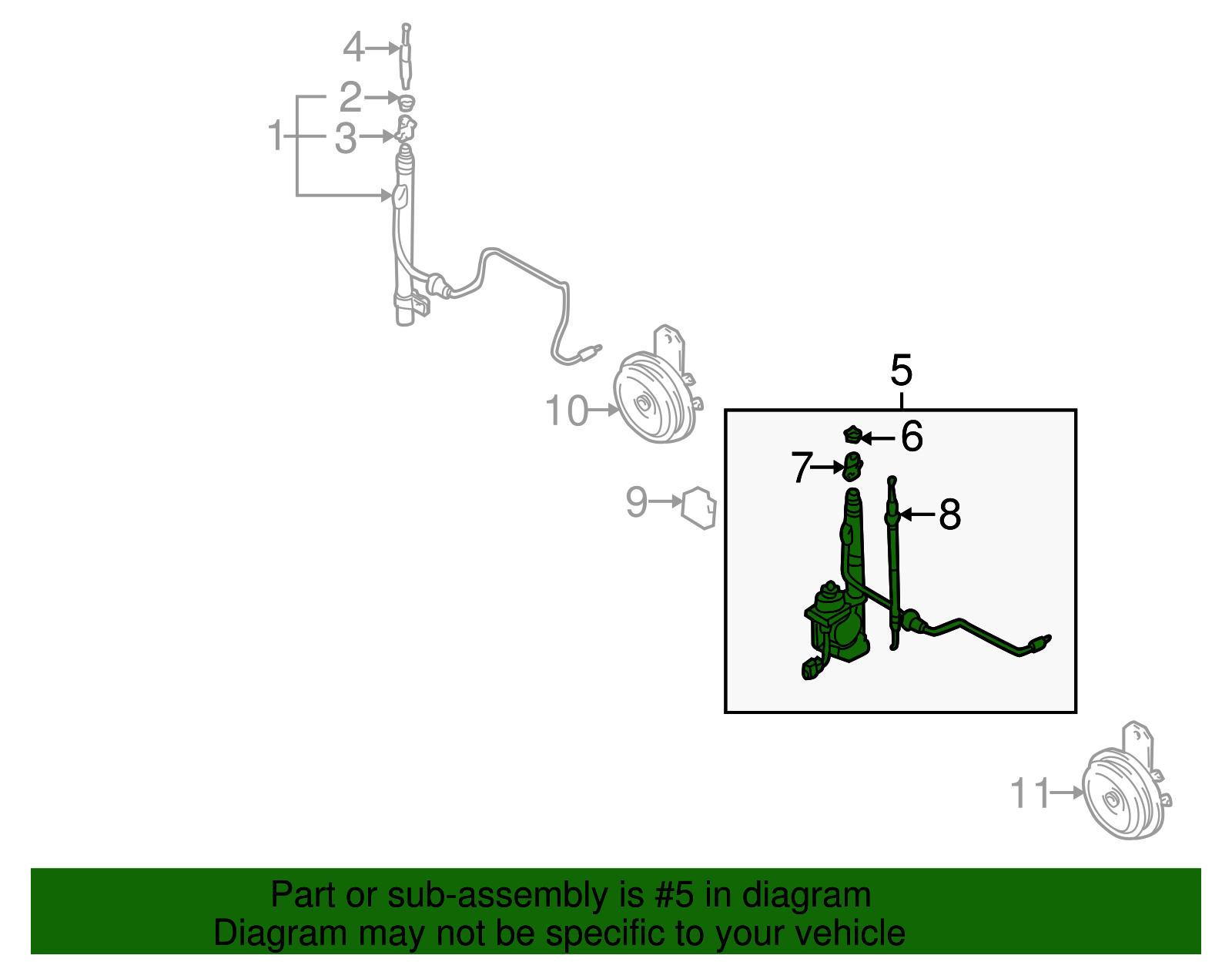 4
2
1
3
10
5
6
7
8
9
11

Part or sub-assembly is #5 in diagram
Diagram may not be specific to your vehicle