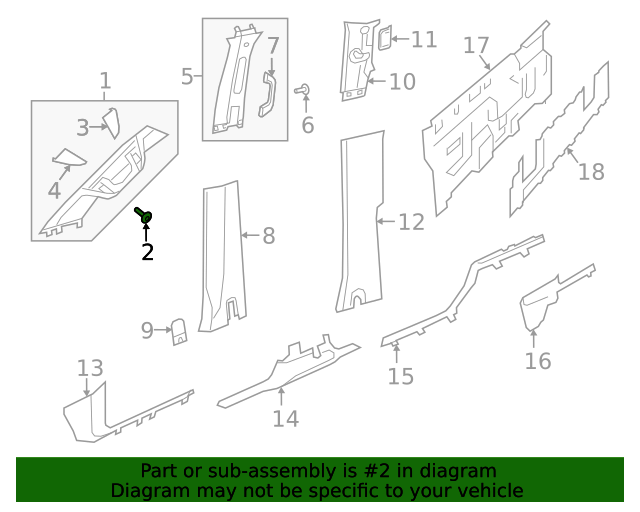 1
3
4
2
5
7
6
11
10
17
18
8
12
9
13
14
15
16

Part or sub-assembly is #2 in diagram
Diagram may not be specific to your vehicle