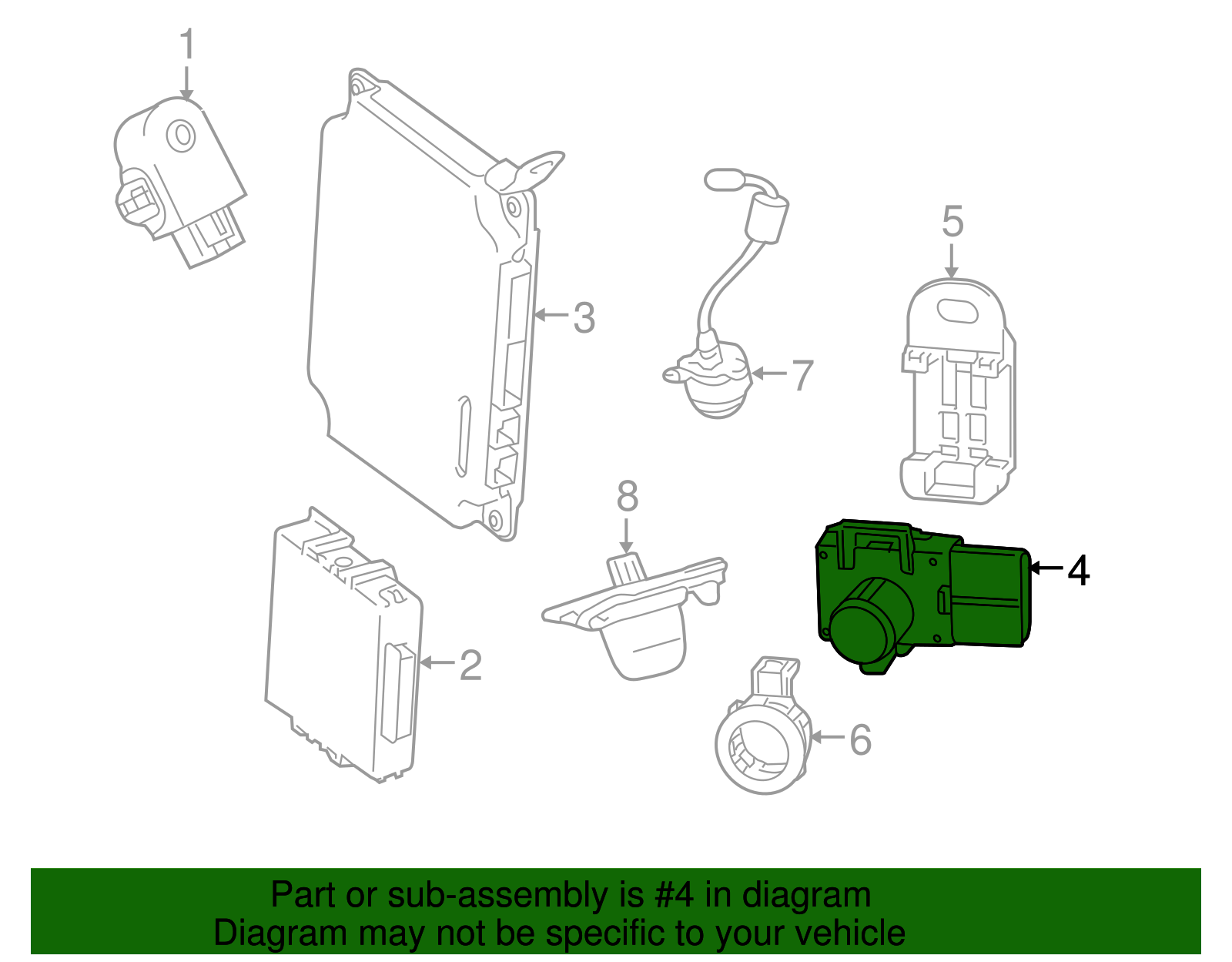 1
3
5
7
8
4
2
6

Part or sub-assembly is #4 in diagram
Diagram may not be specific to your vehicle