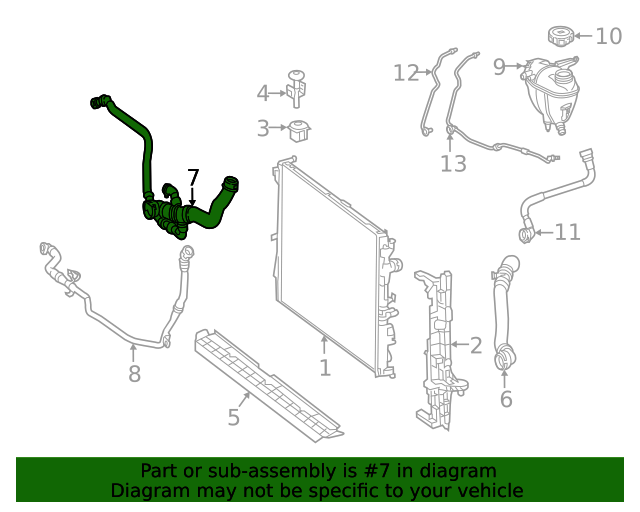 10
12
9
4
3
13
7
11
8
1
2
6
5

Part or sub-assembly is #7 in diagram
Diagram may not be specific to your vehicle