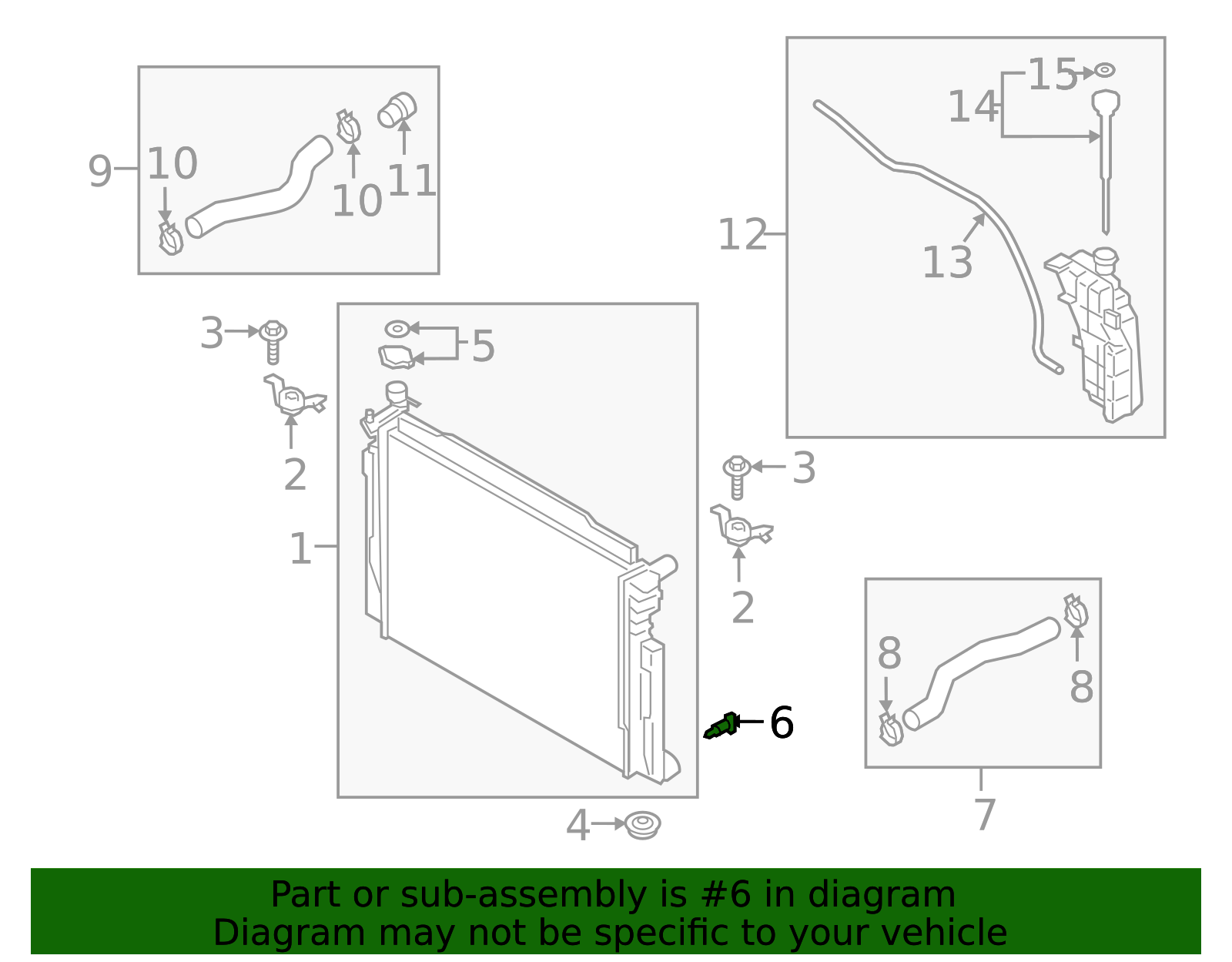 9
10
10
11
15
14
12
13
3
5
2
1
3
2
8
8
6
7
4

Part or sub-assembly is #6 in diagram
Diagram may not be specific to your vehicle