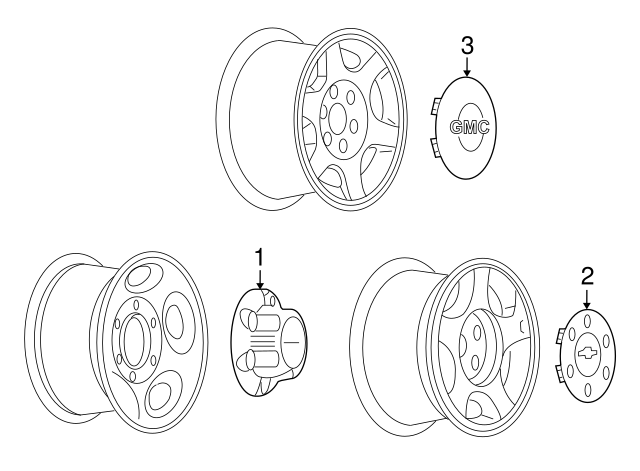 3

GMC

1

2