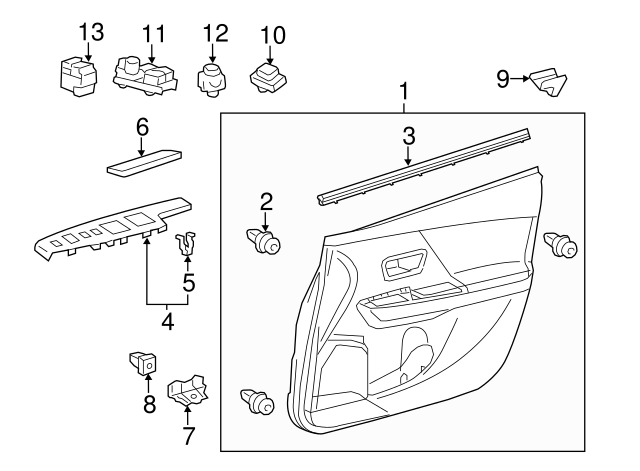 13
11
12
10
9
1
6
3
2
5
4
8
7