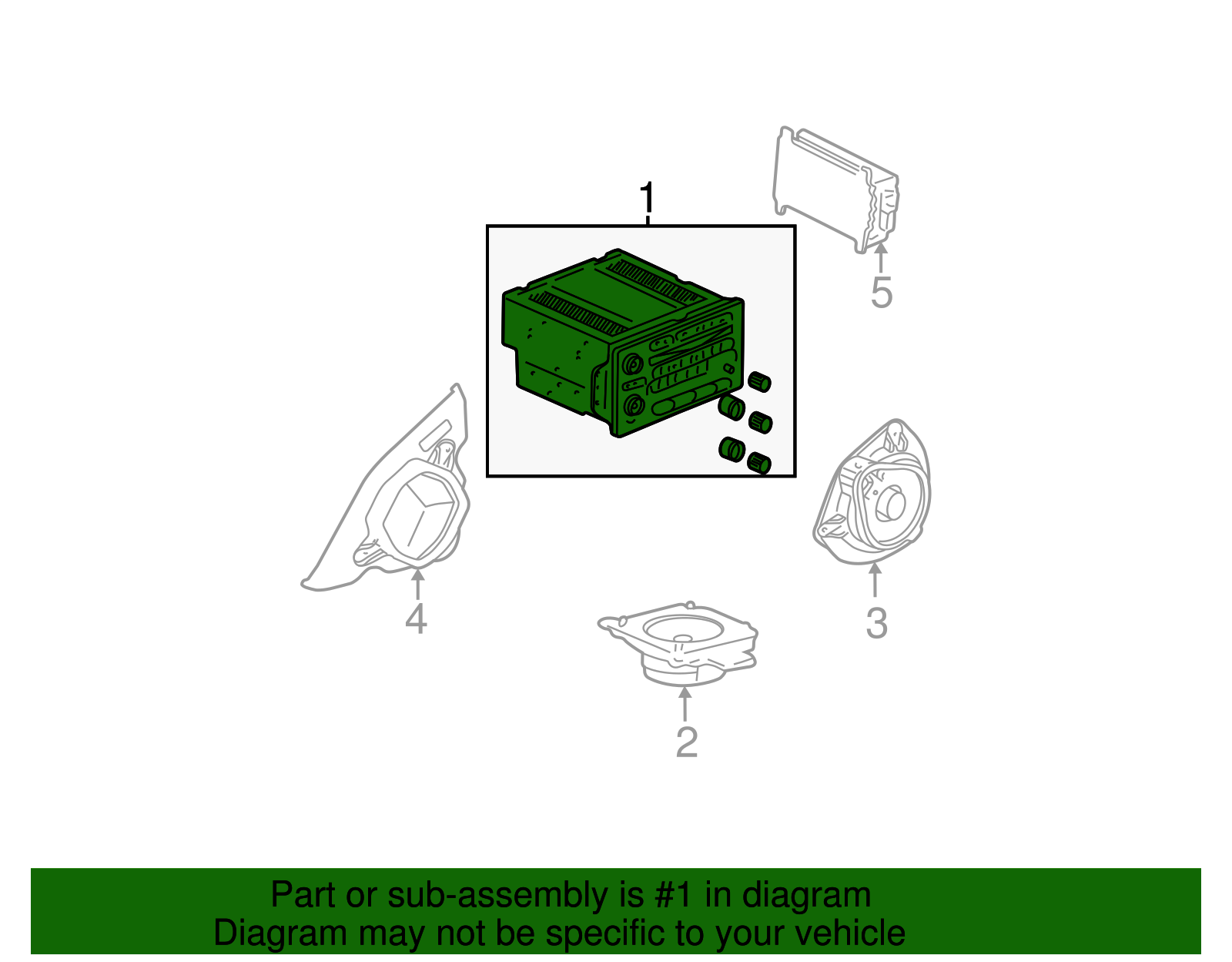 1
5
4
3
2

Part or sub-assembly is #1 in diagram
Diagram may not be specific to your vehicle