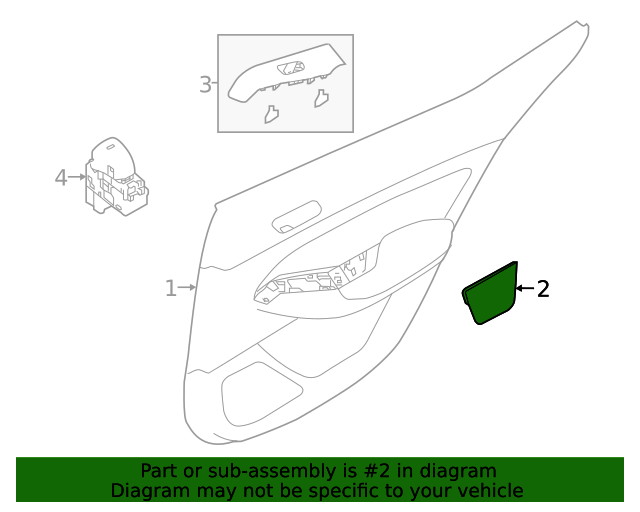 3
4
1
2
Part or sub-assembly is #2 in diagram
Diagram may not be specific to your vehicle