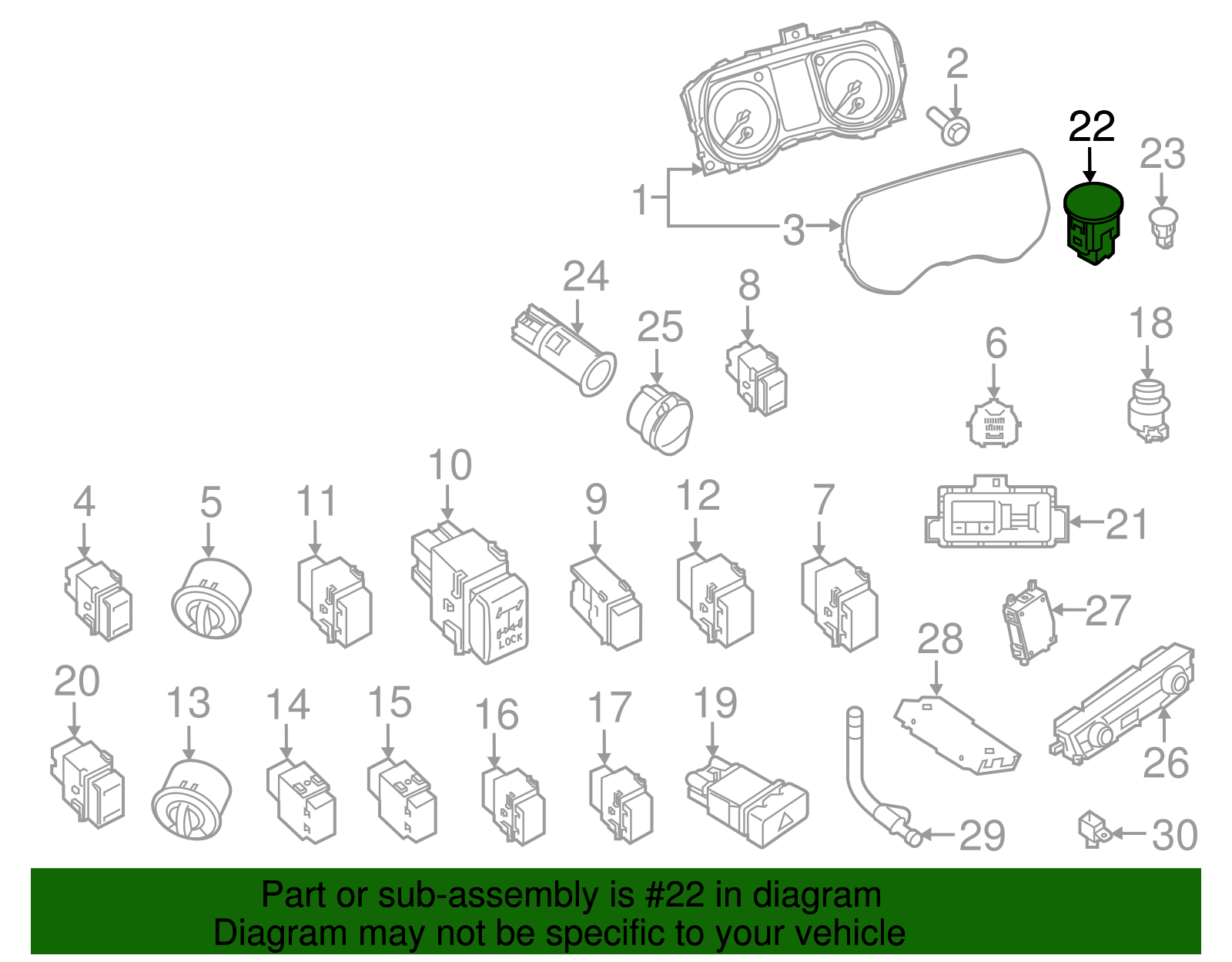 2
22
23
1
3
24
8
25
6
18
10
4
5
11
9
12
7
21
LOCK
27
28
20
13
14
15
16
17
19
26
29
30

Part or sub-assembly is #22 in diagram
Diagram may not be specific to your vehicle