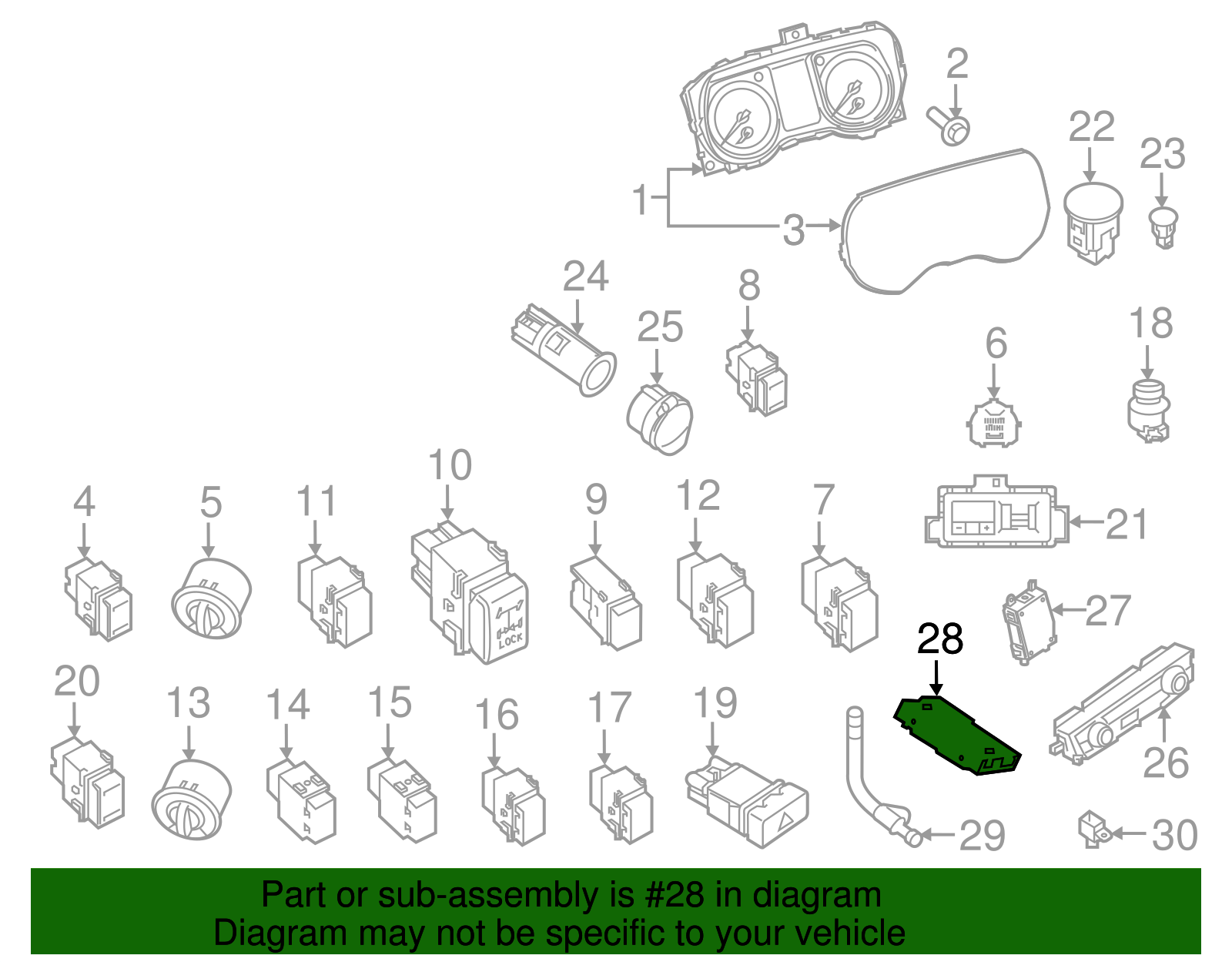 2
22
23
1
3
24
8
25
6
18
10
4
5
11
9
12
7
21
LOCK
27
28
20
13
14
15
16
17
19
26
29
30

Part or sub-assembly is #28 in diagram
Diagram may not be specific to your vehicle