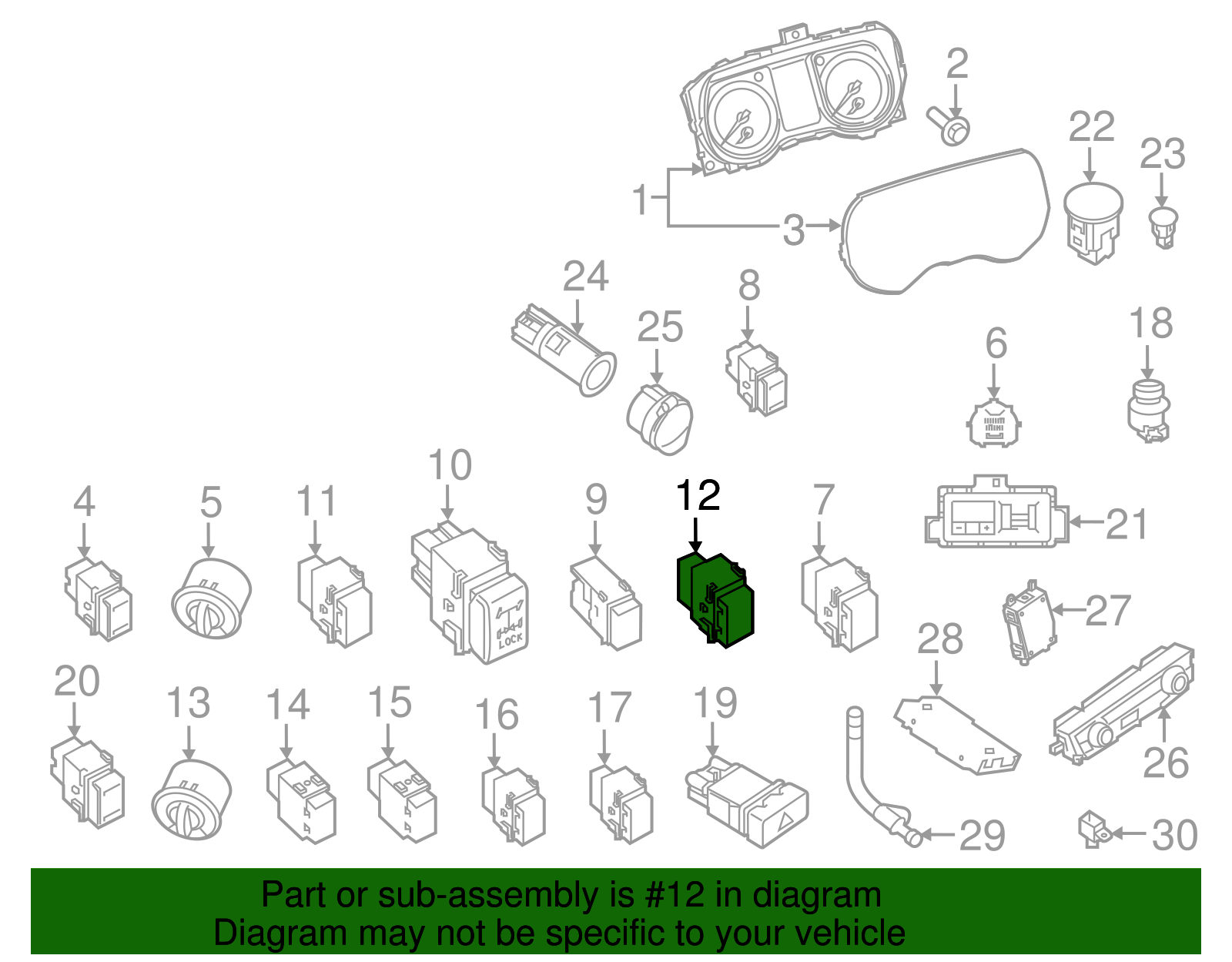 2
22
23
1
3
24
25
8
6
18
10
4
5
11
9
12
7
21
LOCK
27
28
20
13
14
15
16
17
19
26
29
30

Part or sub-assembly is #12 in diagram
Diagram may not be specific to your vehicle