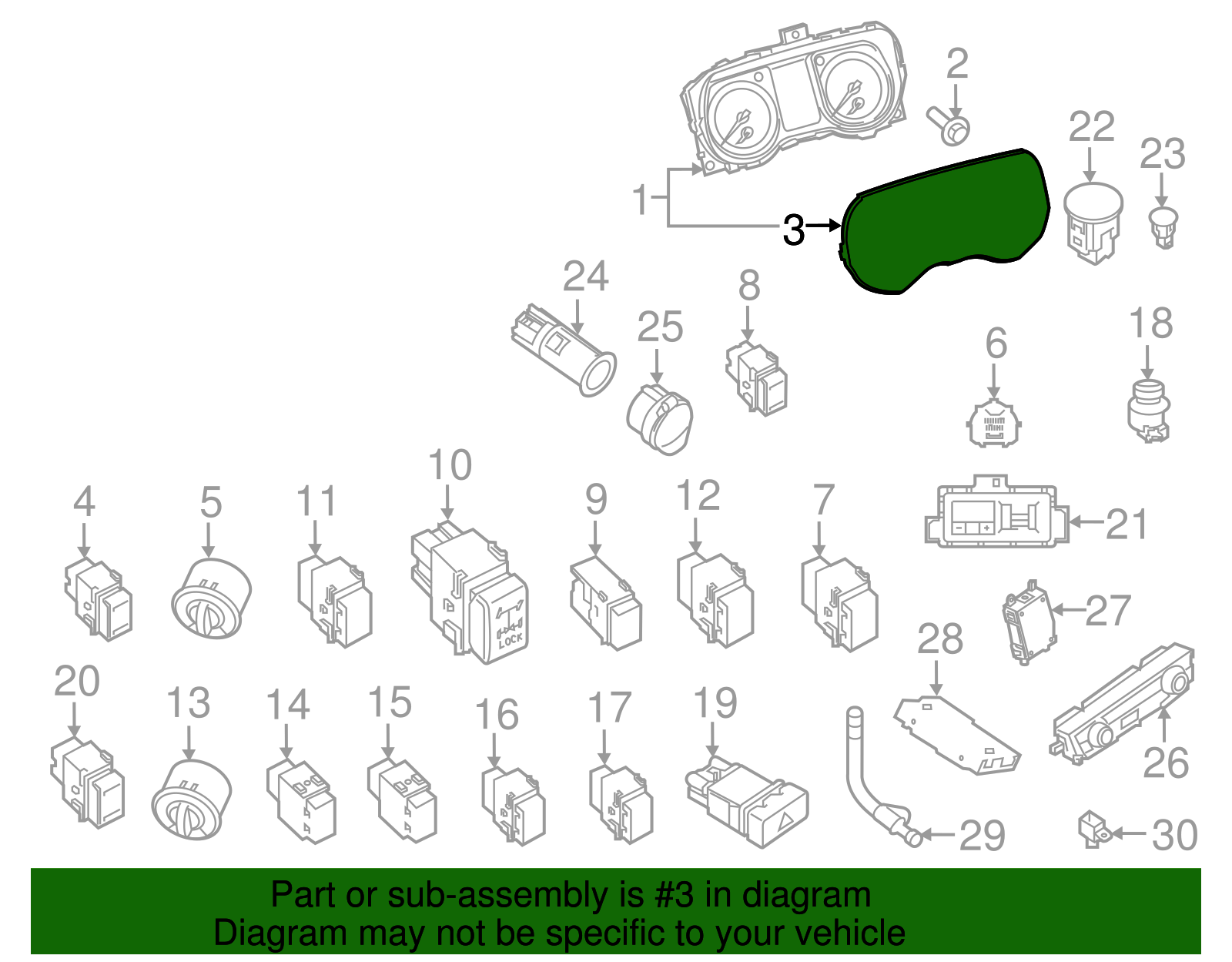 2
22
23
1
3
24
8
25
6
18
10
4
5
11
9
12
7
21
LOCK
27
28
20
13
14
15
16
17
19
26
29
30

Part or sub-assembly is #3 in diagram
Diagram may not be specific to your vehicle