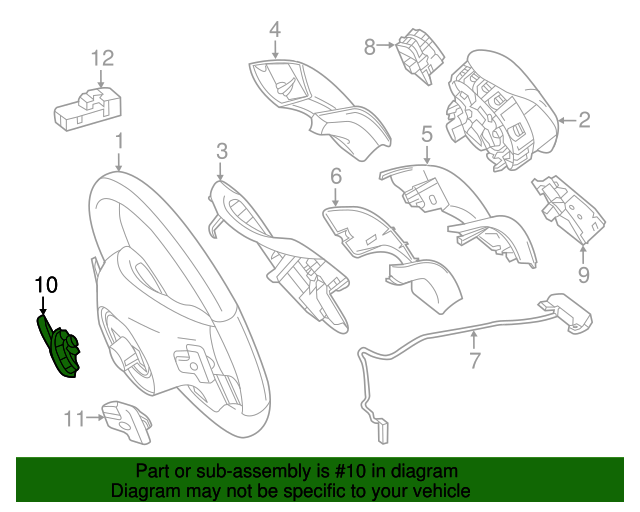 12
4
8
2
1
3
5
6
9
10
7
11

Part or sub-assembly is #10 in diagram
Diagram may not be specific to your vehicle