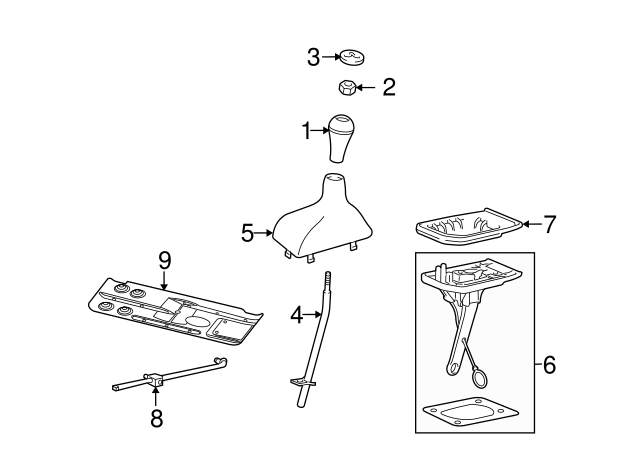 3
2
1
5
7
9
4
6
8