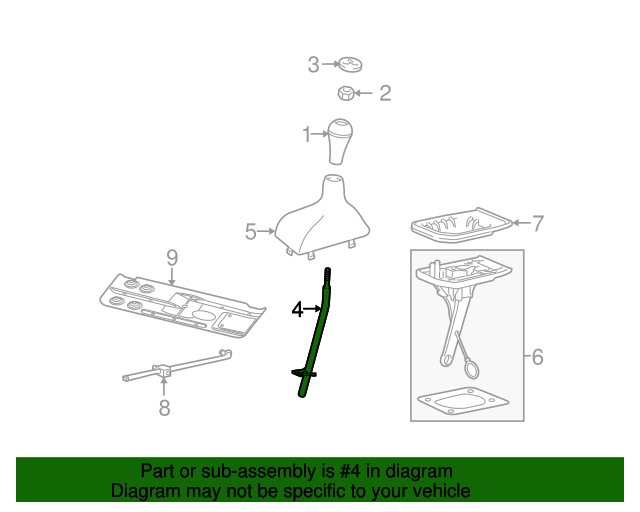 3
2
1
5
7
9
4
6
8

Part or sub-assembly is #4 in diagram
Diagram may not be specific to your vehicle