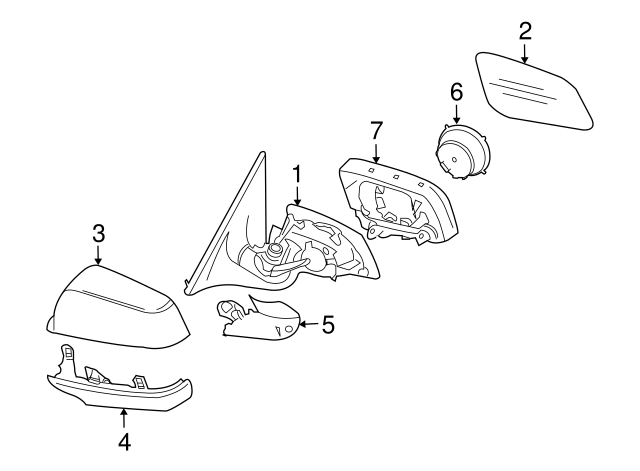 2
6
7
1
3
5
4