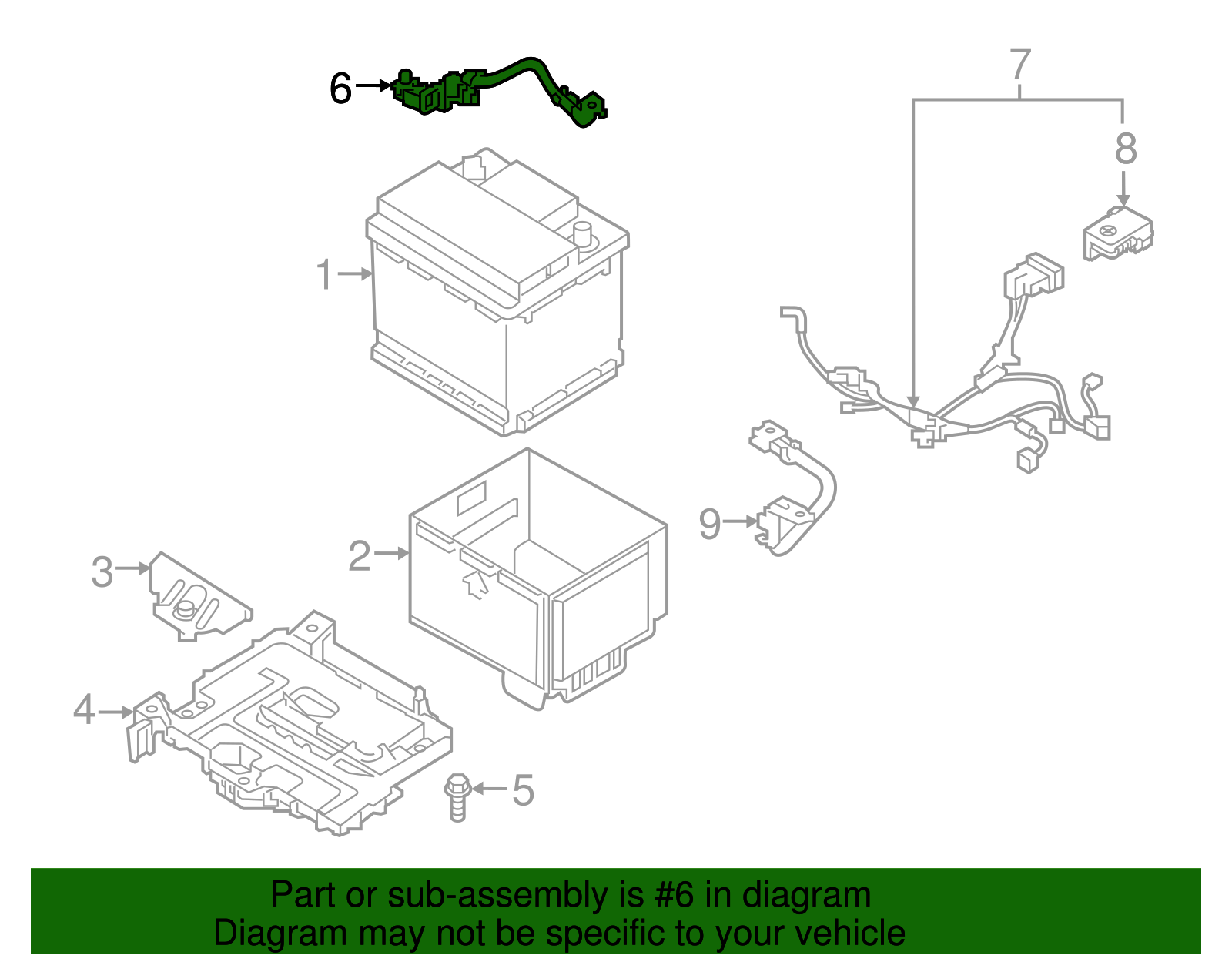 6
7
8
1
9
2
3
4
5

Part or sub-assembly is #6 in diagram
Diagram may not be specific to your vehicle