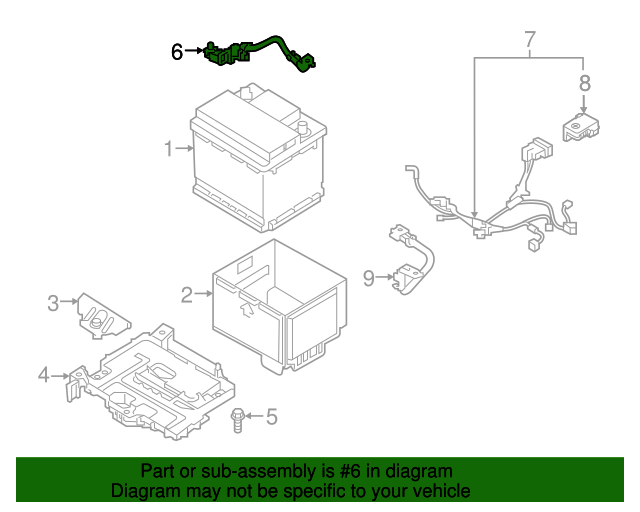 6
7
8
1
9
2
3
4
5

Part or sub-assembly is #6 in diagram
Diagram may not be specific to your vehicle