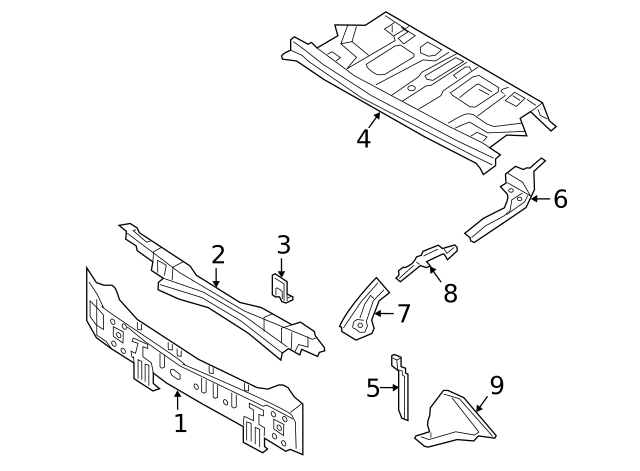 4
6
2
3
8
7
5
9
1