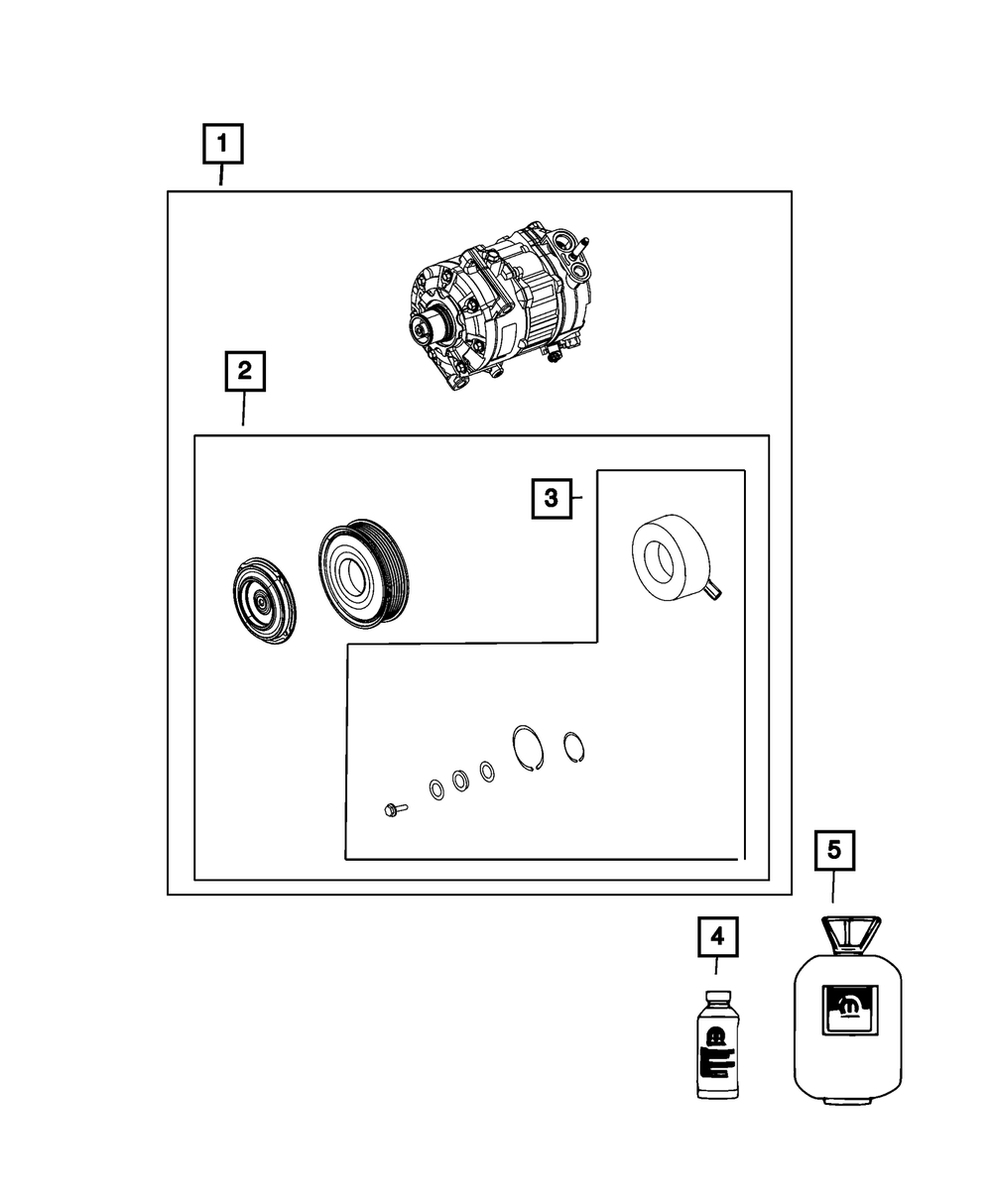 1

2

3

4

5