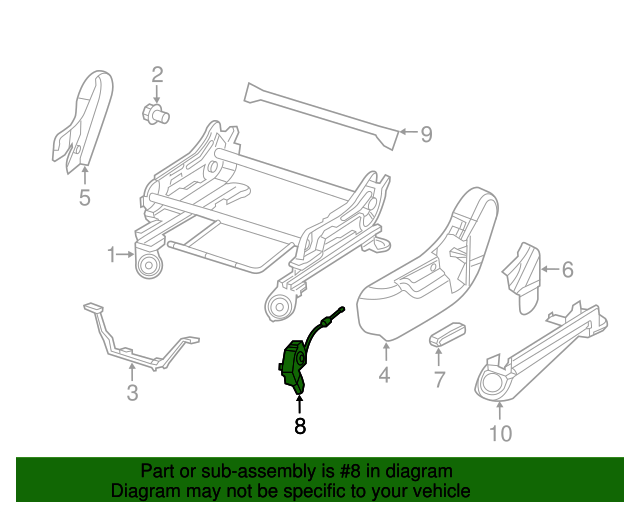 2
9
5
1
6
3
4
7
8
10

Part or sub-assembly is #8 in diagram
Diagram may not be specific to your vehicle