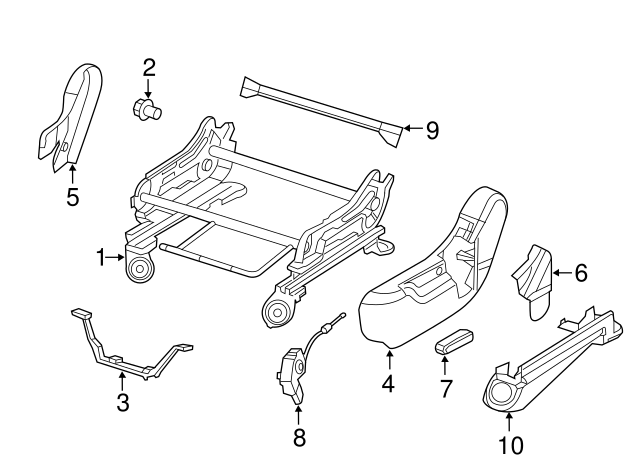 2
9
5
1
6
3
4
7
8
10